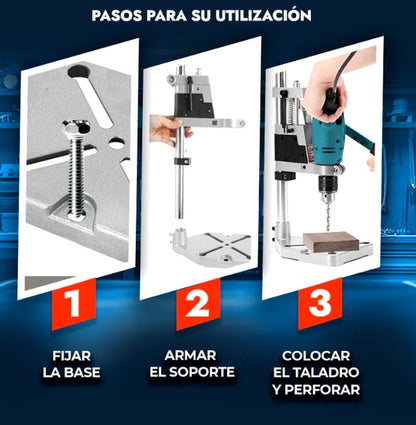 PASOS PARA SU UTILIZACIÓN

1

FIJAR LA BASE

2

ARMAR EL SOPORTE

3

COLOCAR EL TALADRO Y PERFORAR